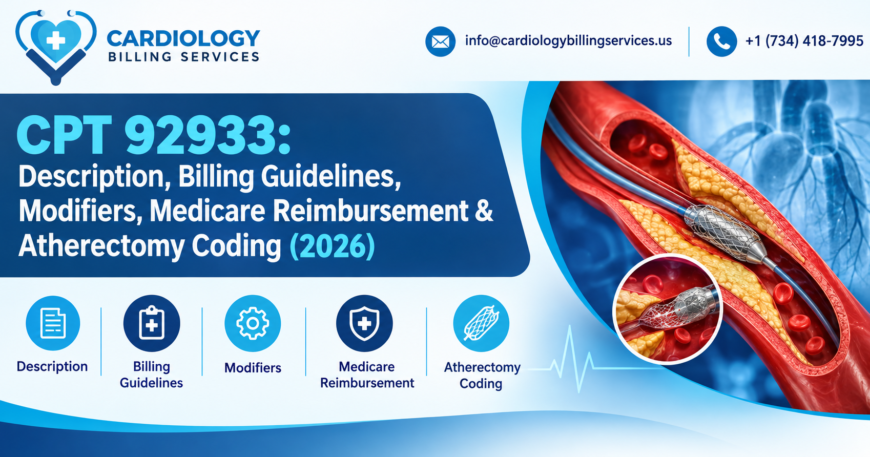 CARDIOLOGY
BILLING SERVICES

info@cardiologybillingservices.us

+1 (734) 418-7995

CPT 92933:
Description, Billing Guidelines, Modifiers, Medicare Reimbursement & Atherectomy Coding (2026)

Description

Billing Guidelines

Modifiers

Medicare Reimbursement

Atherectomy Coding